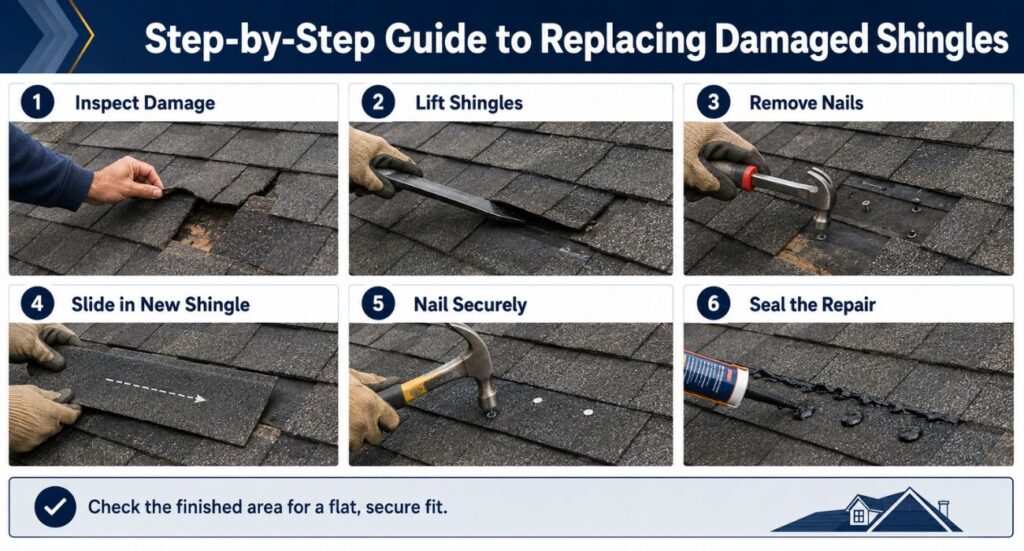 Step-by-Step Guide to Replacing Damaged Shingles

1 Inspect Damage

2 Lift Shingles

3 Remove Nails

4 Slide in New Shingle

5 Nail Securely

6 Seal the Repair

Check the finished area for a flat, secure fit.