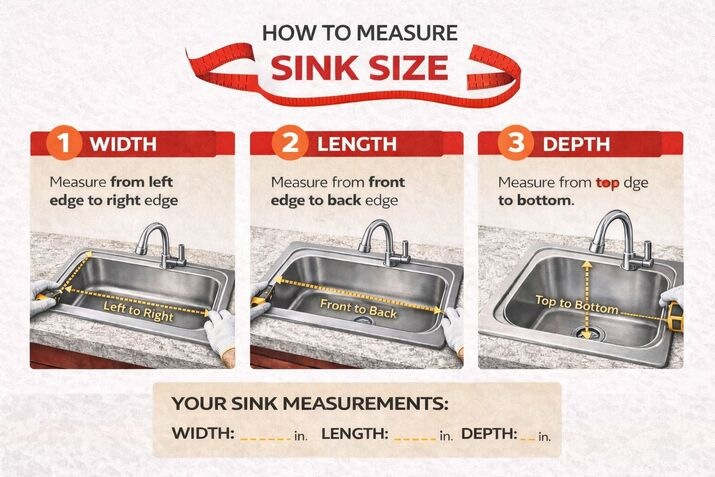 HOW TO MEASURE
SINK SIZE

1 WIDTH
Measure from left edge to right edge
Left to Right

2 LENGTH
Measure from front edge to back edge
Front to Back

3 DEPTH
Measure from top dge to bottom.
Top to Bottom

YOUR SINK MEASUREMENTS:
WIDTH: ______ in. LENGTH: _____ in. DEPTH: __ in.